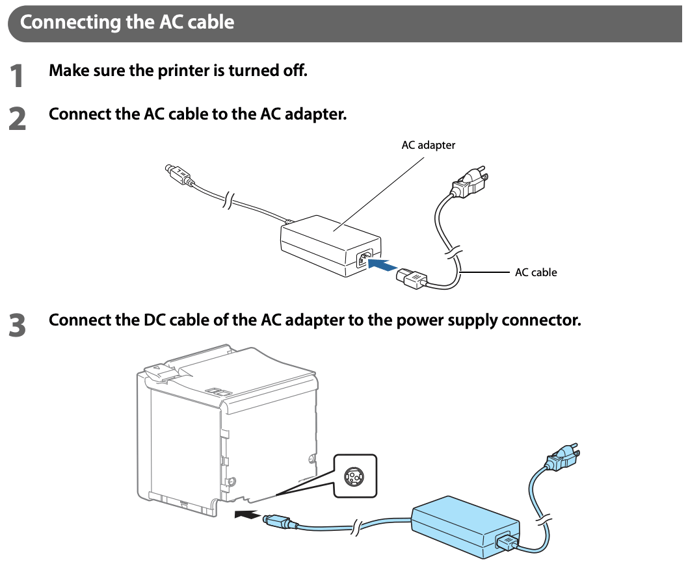 Connecting the AC cable

1 Make sure the printer is turned off.

2 Connect the AC cable to the AC adapter.

AC adapter

AC cable

3 Connect the DC cable of the AC adapter to the power supply connector.